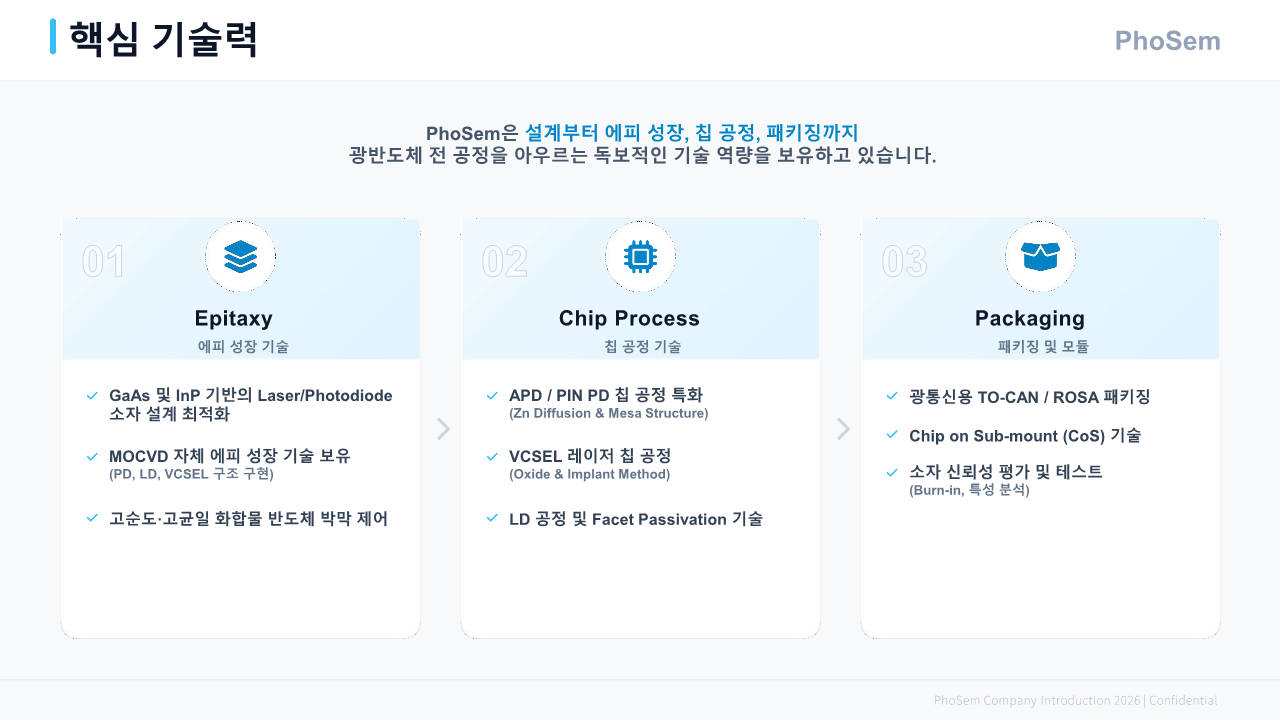 핵심 기술력

PhoSem

PhoSem은 설계부터 에피 성장, 칩 공정, 패키징까지
광반도체 전 공정을 아우르는 독보적인 기술 역량을 보유하고 있습니다.

01

Epitaxy

에피 성장 기술

✓ GaAs 및 InP 기반의 Laser/Photodiode 소자 설계 최적화

✓ MOCVD 자체 에피 성장 기술 보유
(PD, LD, VCSEL 구조 구현)

✓ 고순도·고균일 화합물 반도체 박막 제어

02

Chip Process

칩 공정 기술

✓ APD / PIN PD 칩 공정 특화
(Zn Diffusion & Mesa Structure)

✓ VCSEL 레이저 칩 공정
(Oxide & Implant Method)

✓ LD 공정 및 Facet Passivation 기술

03

Packaging

패키징 및 모듈

✓ 광통신용 TO-CAN / ROSA 패키징

✓ Chip on Sub-mount (CoS) 기술

✓ 소자 신뢰성 평가 및 테스트
(Burn-in, 특성 분석)

PhoSem Company Introduction 2026 | Confidential